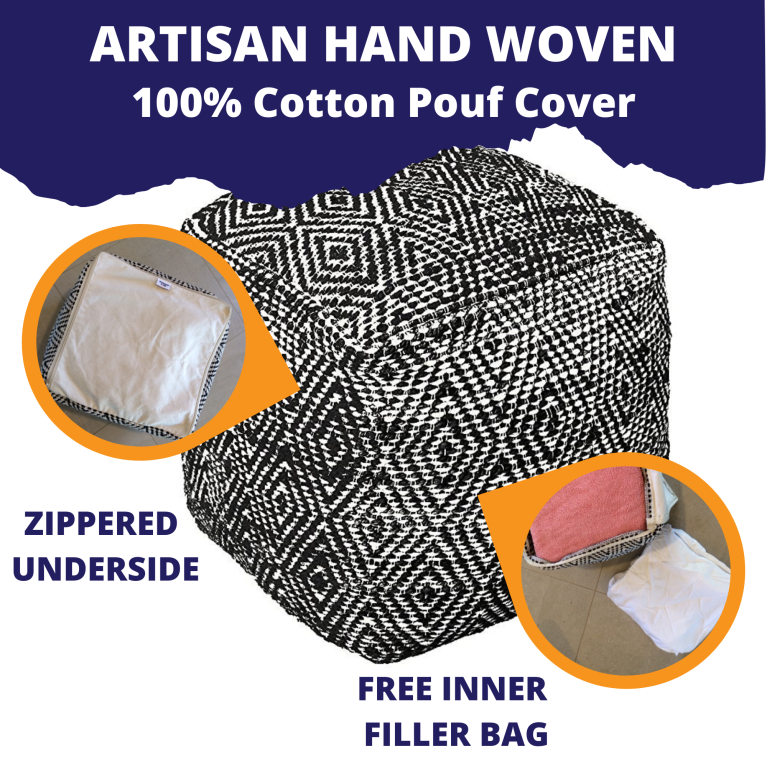 ARTISAN HAND WOVEN
100% Cotton Pouf Cover

ZIPPERED UNDERSIDE

FREE INNER FILLER BAG